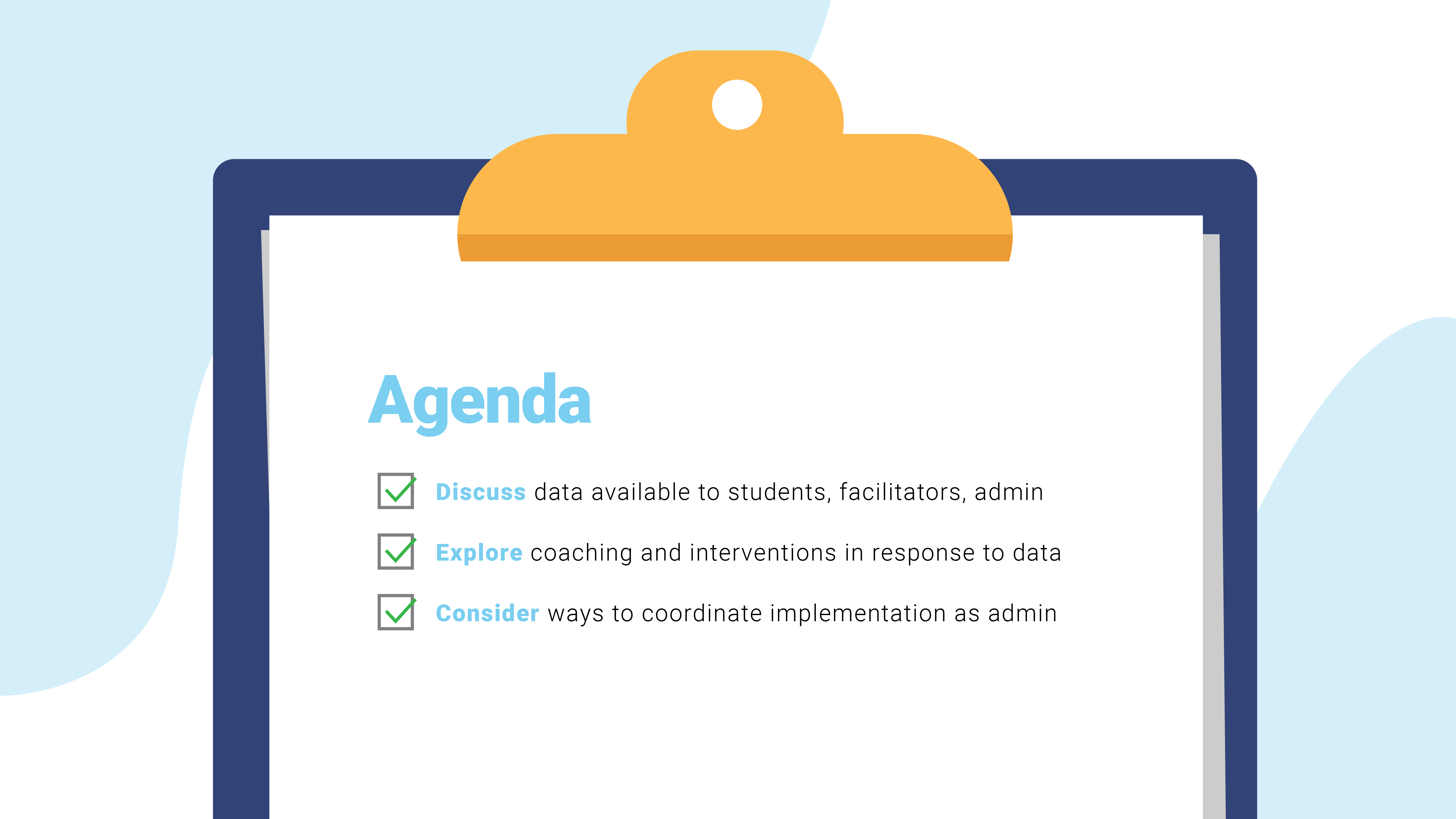 Agenda

Discuss data available to students, facilitators, admin

Explore coaching and interventions in response to data

Consider ways to coordinate implementation as admin